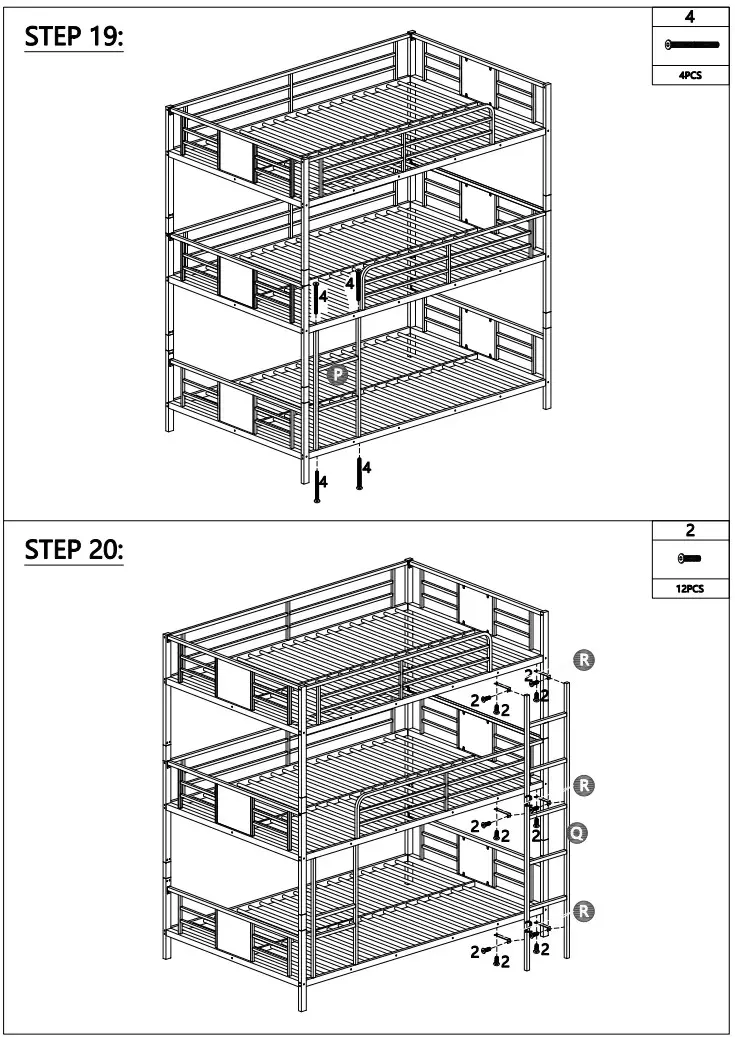 STEP 19:

4

4PCS

4

4

P

4

4

STEP 20:

2

12PCS

R

2

2

2

2

R

2

2

2

2

2

Q

R

2

2

2

2