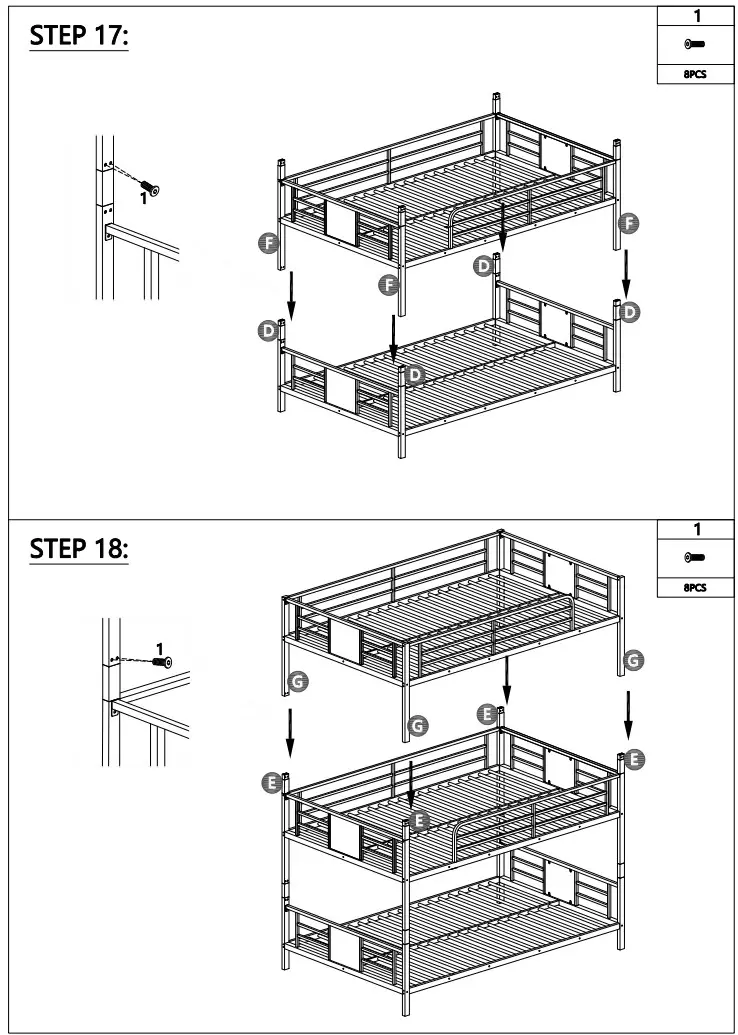 STEP 17:

1

8PCS

1

F

F

F

D

D

D

D

STEP 18:

1

8PCS

1

G

G

G

E

E

E

E