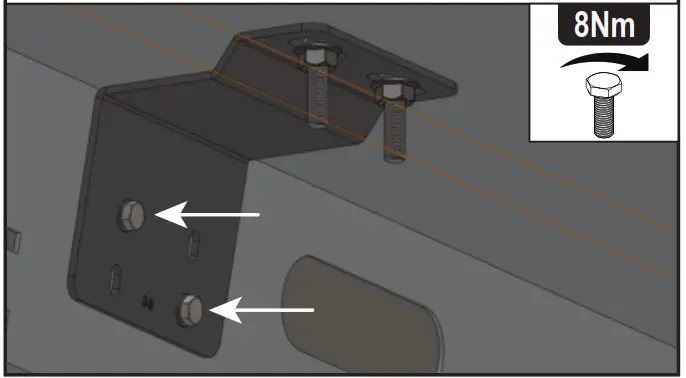 8Nm