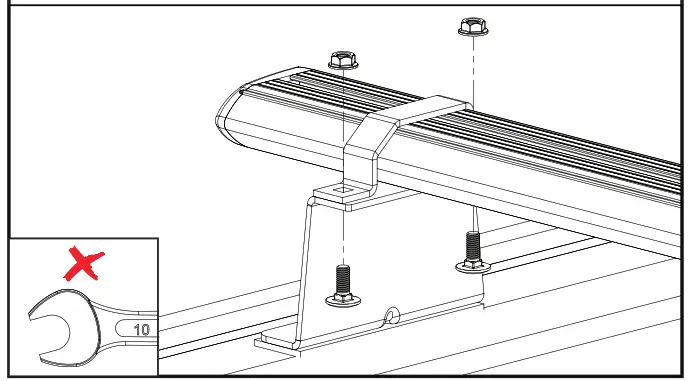 10