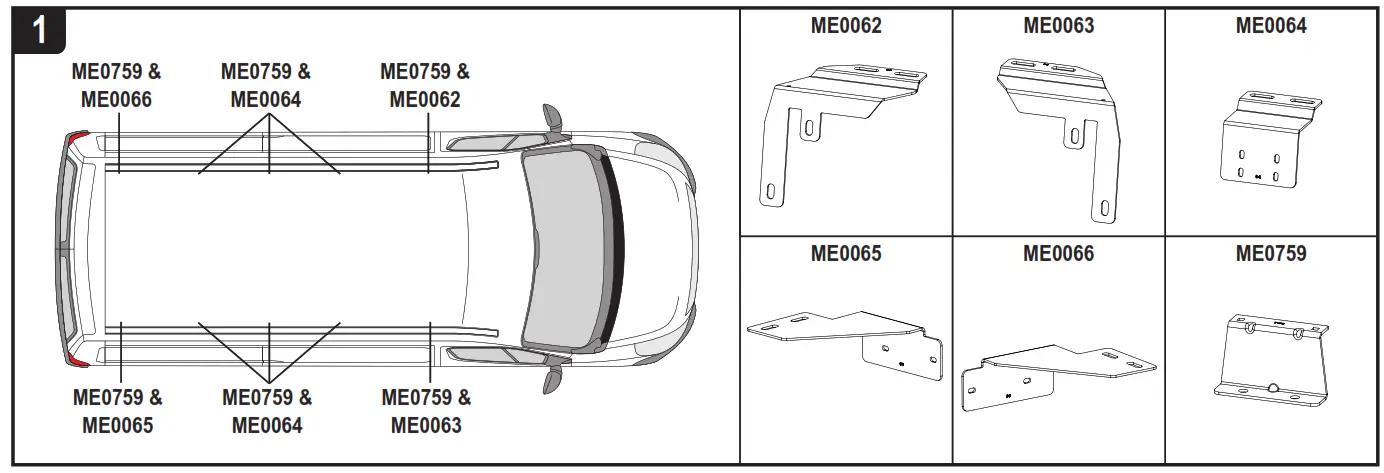 1

ME0759 & ME0066

ME0759 & ME0064

ME0759 & ME0062

ME0759 & ME0065

ME0759 & ME0064

ME0759 & ME0063

ME0062

ME0063

ME0064

ME0065

ME0066

ME0759