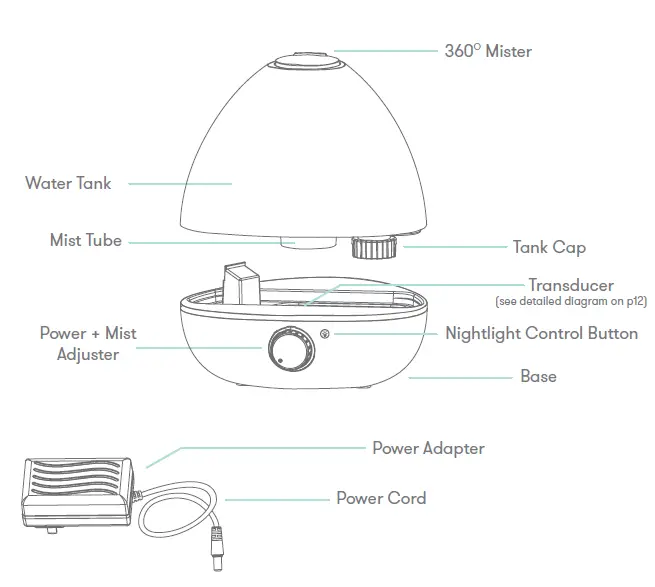 360° Mister

Water Tank

Mist Tube

Tank Cap

Transducer
(see detailed diagram on p12)

Power + Mist Adjuster

Nightlight Control Button

Base

Power Adapter

Power Cord