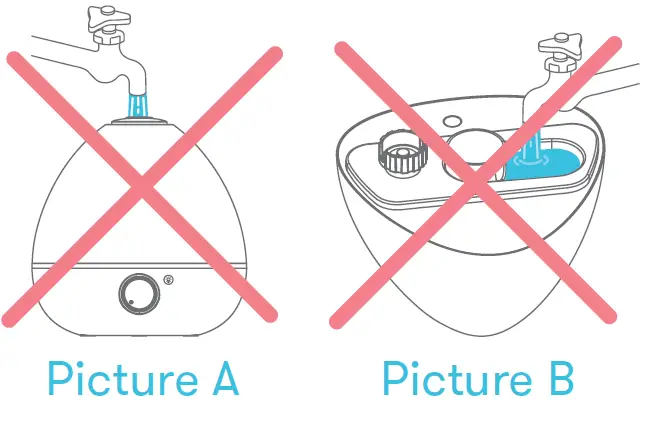 Picture A

Picture B