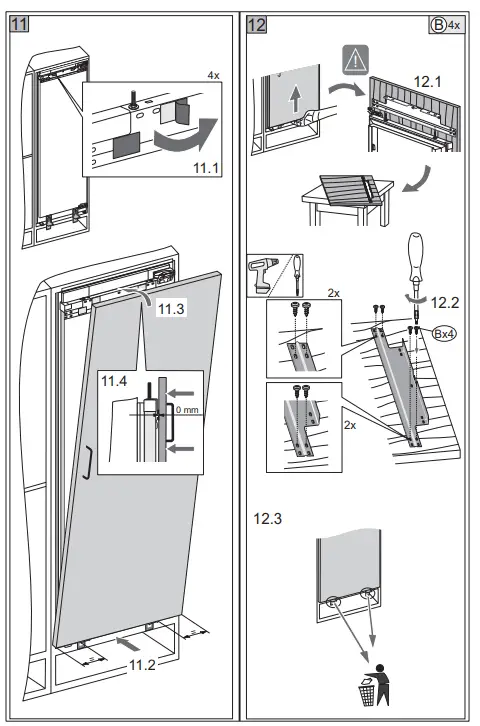 11

4x

11.1

11.3

11.4

0 mm

=

=

11.2

12

B 4x

12.1

2x

12.2

Bx4

2x

12.3