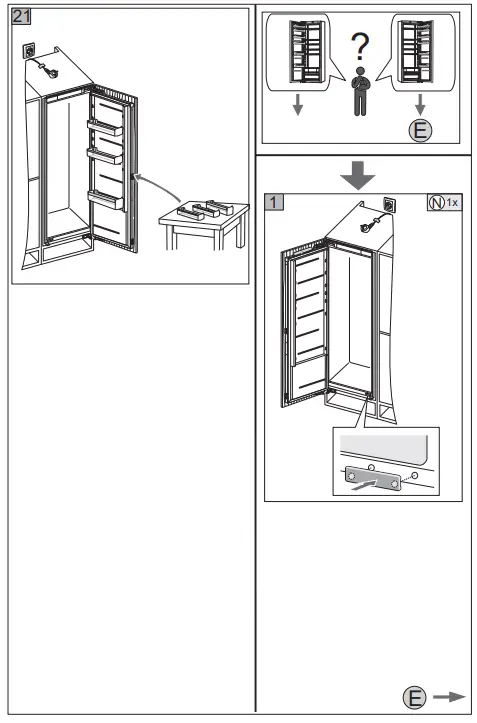 21

?

E

1

N 1x

E