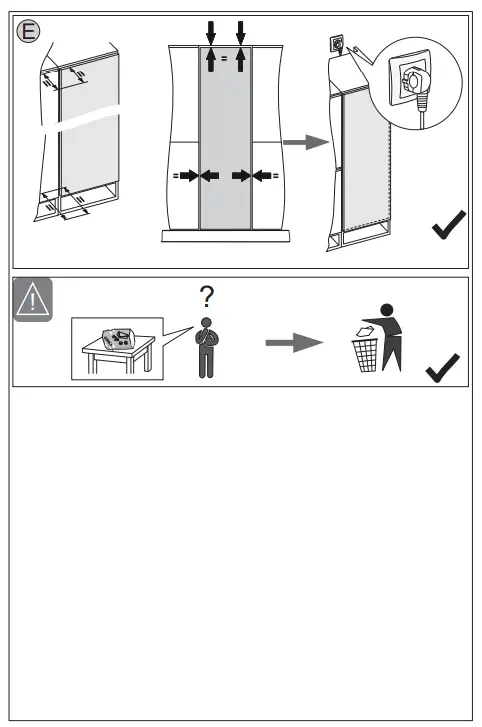 E

=

= =

?