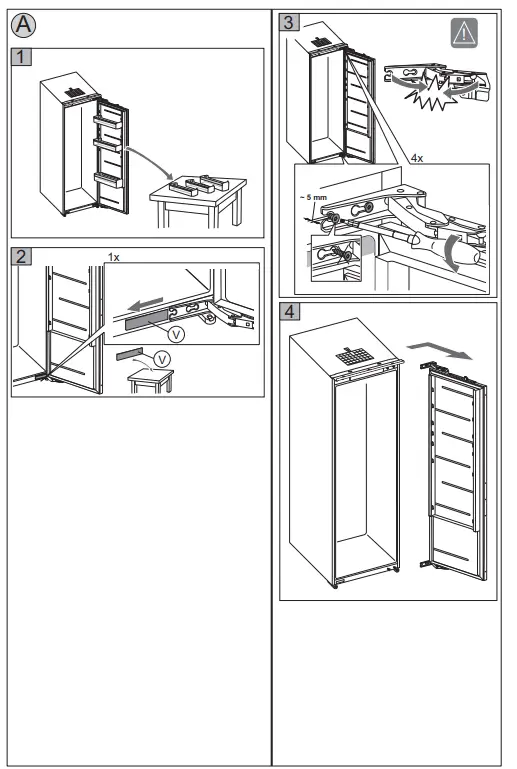 A

1

2

1x

V

V

3

4x

~ 5 mm

4