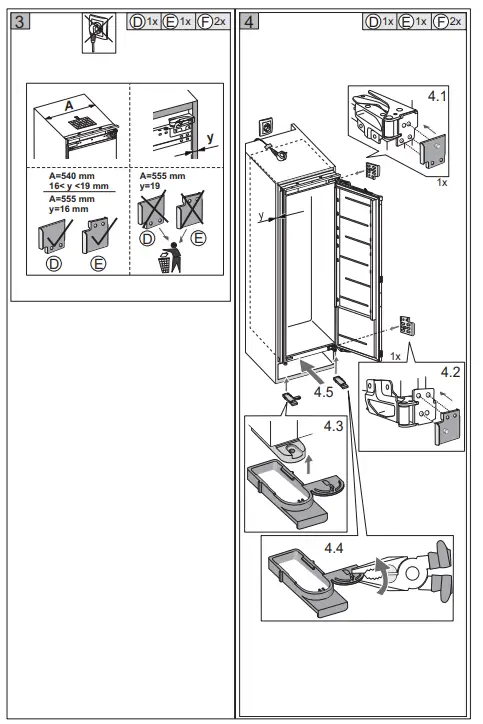 3

D 1x E 1x F 2x

A

y

A=540 mm
16< y <19 mm

A=555 mm
y=16 mm

D E

A=555 mm
y=19

D E

4

D 1x E 1x F 2x

4.1

1x

y

1x

4.2

4.5

4.3

4.4