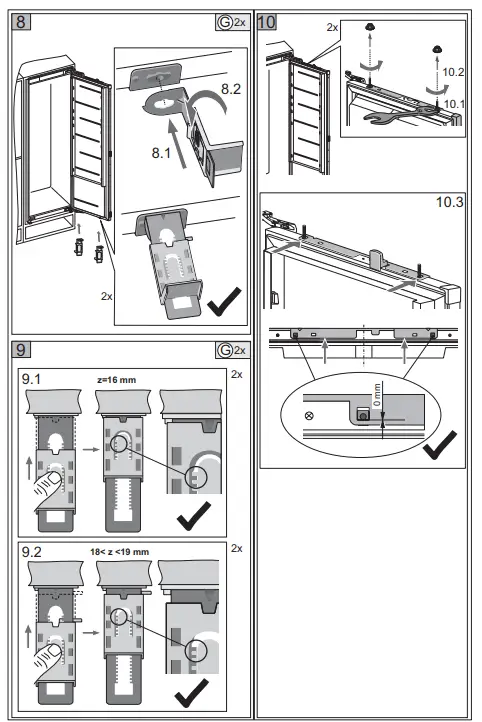 8

G 2x

8.2

8.1

2x

9

G 2x

9.1

z=16 mm

2x

9.2

18< z <19 mm

2x

10

2x

10.2

10.1

10.3

0 mm