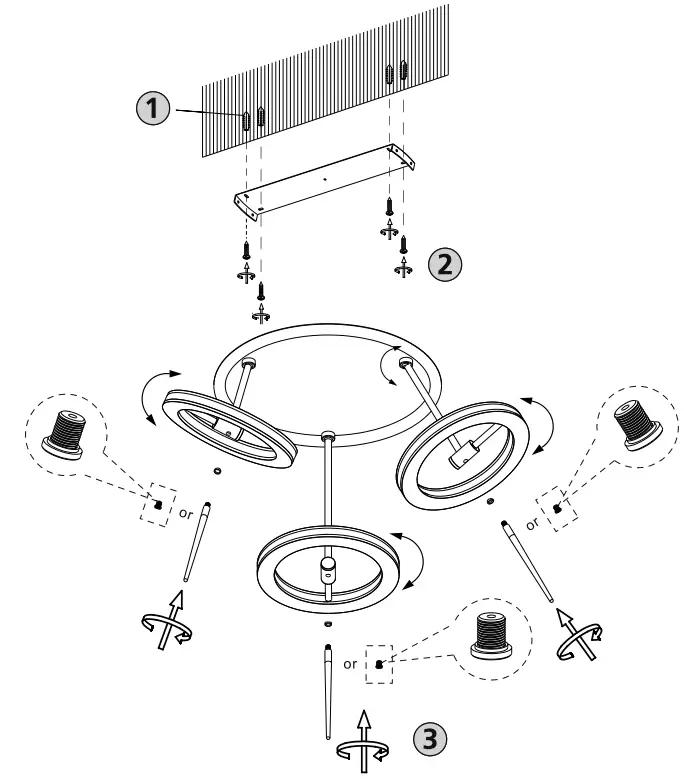 1
2
or
or
or
3