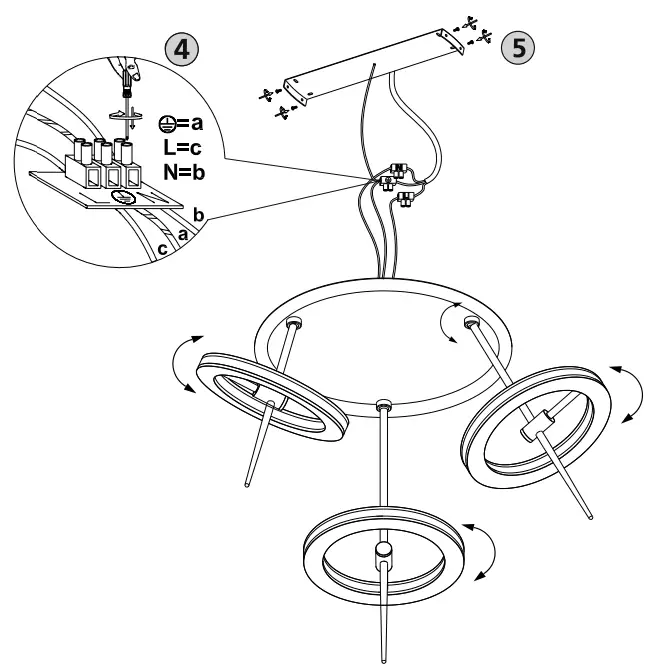 4

⏚=a
L=c
N=b

b
a
c

5