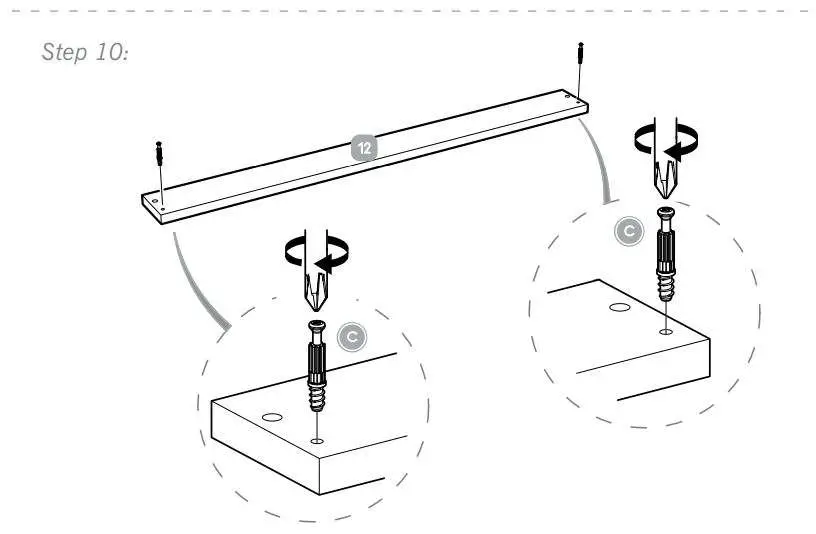 Step 10:

12

C

C