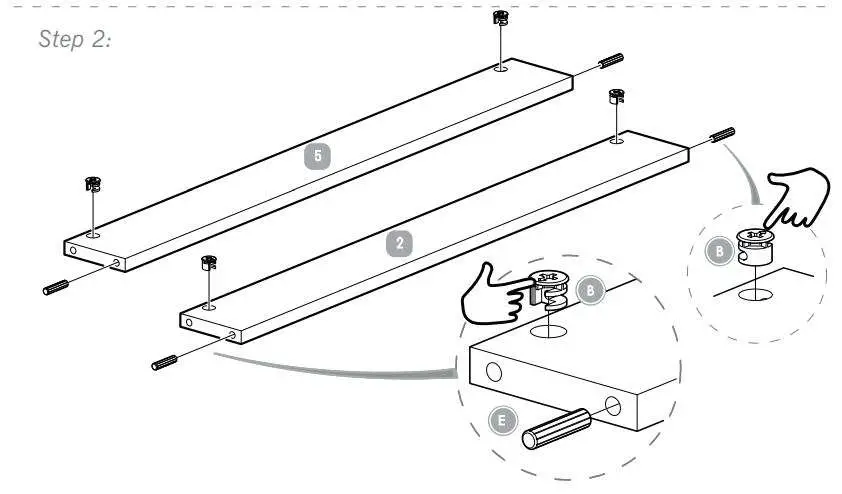 Step 2:

5

2

B

B

E