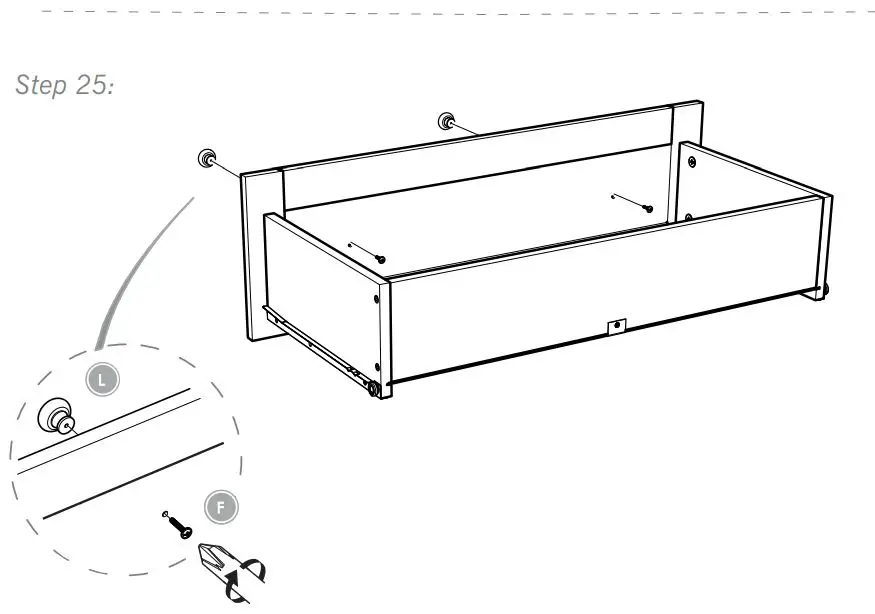 Step 25:

L

F