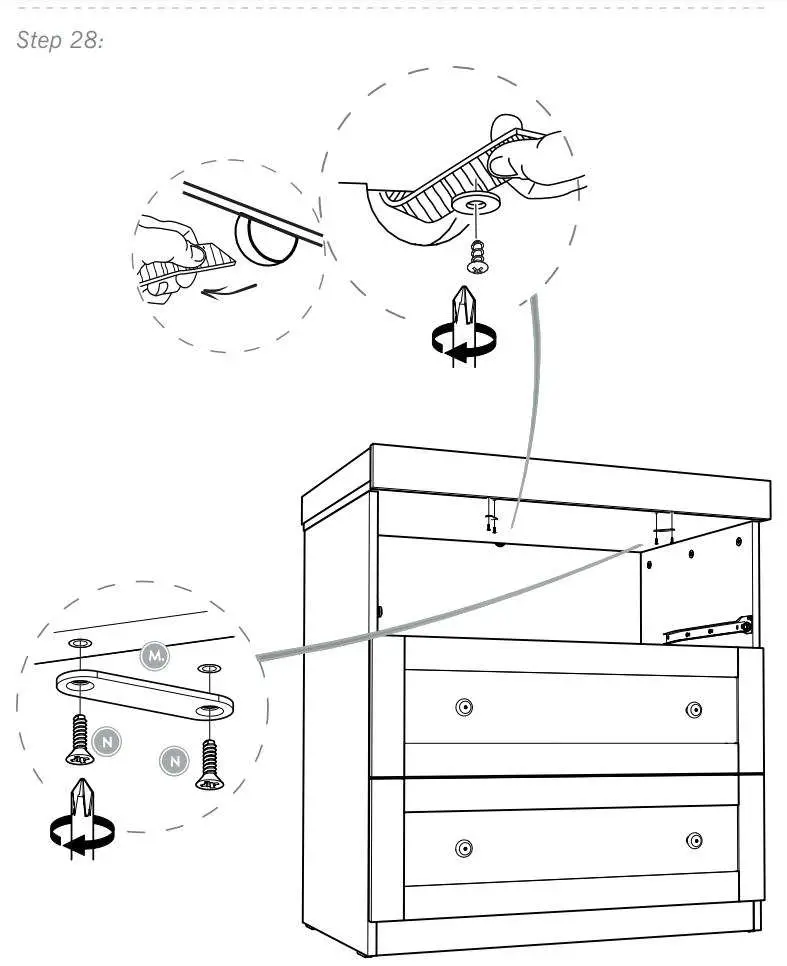 Step 28:

M.

N

N