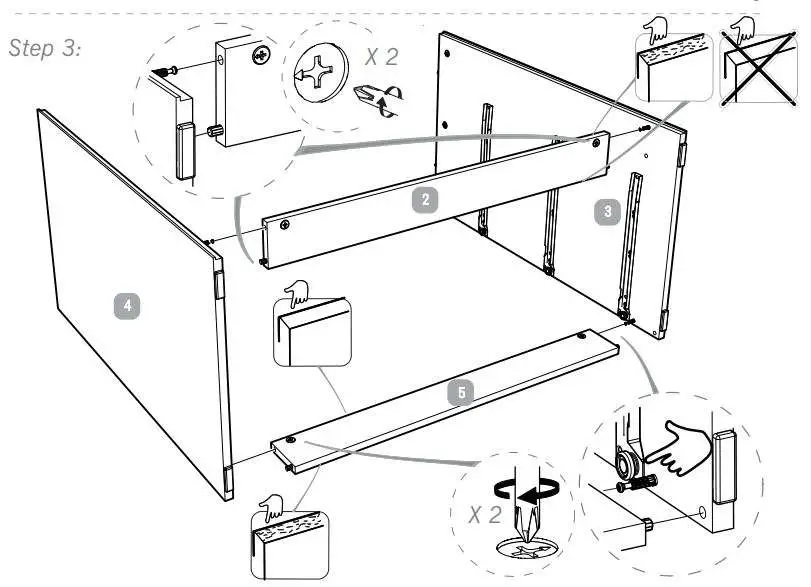 Step 3:

X 2

2

3

4

5

X 2