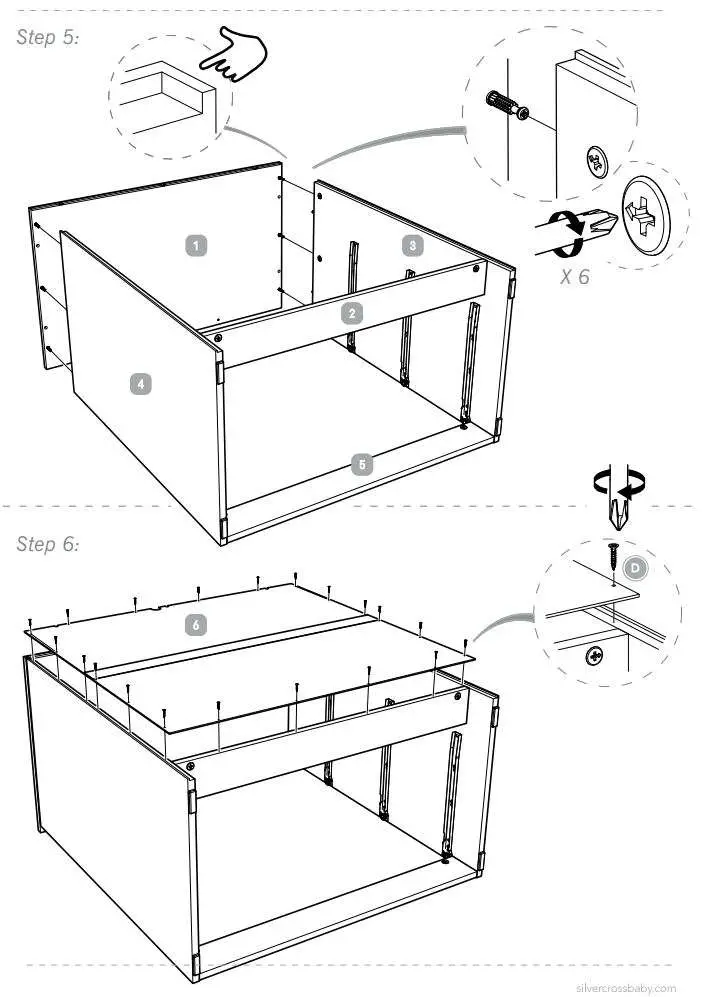 Step 5:

1

3

2

4

5

X 6

Step 6:

6

D

silvercrossbaby.com