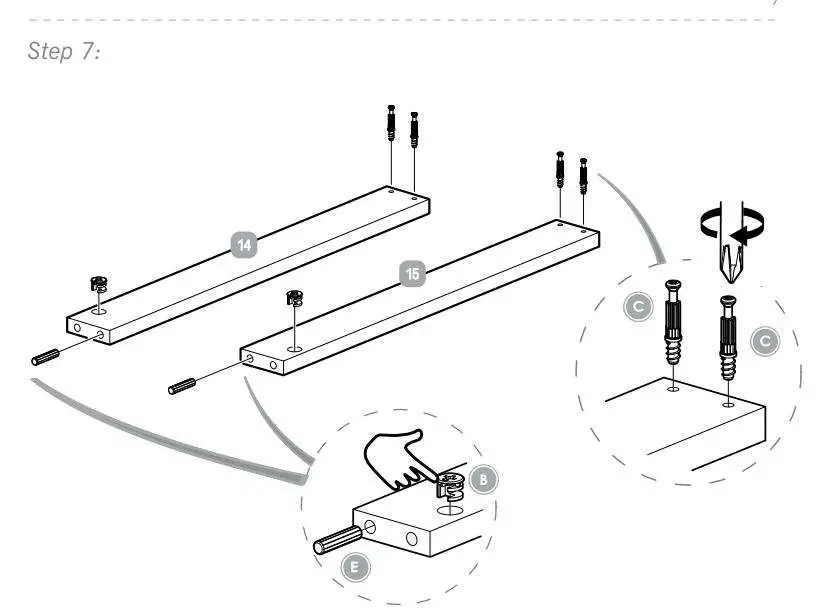 Step 7:

14

15

C

C

B

E