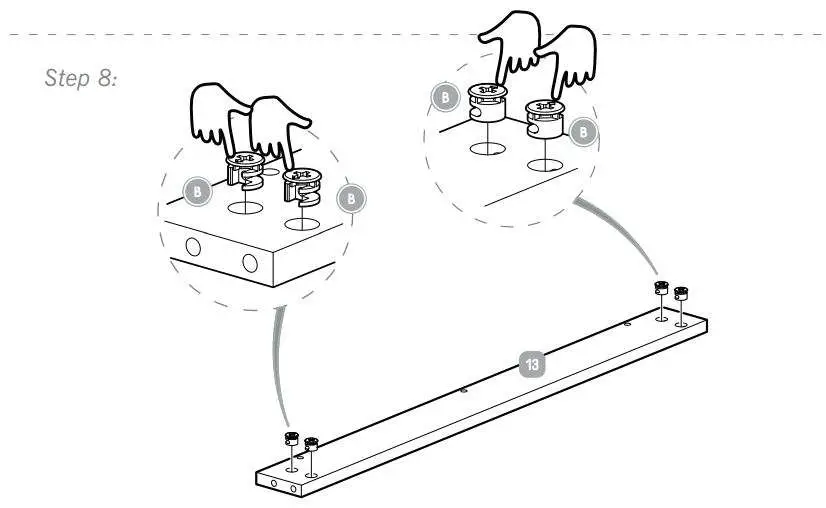 Step 8:

B

B

B

B

13