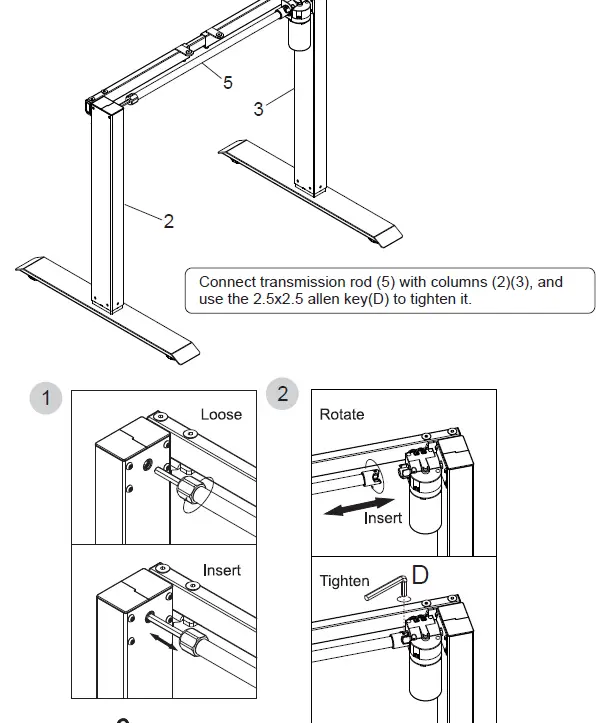 5

3

2

Connect transmission rod (5) with columns (2)(3), and use the 2.5x2.5 allen key(D) to tighten it.

1

Loose

Insert

2

Rotate

Insert

Tighten

D