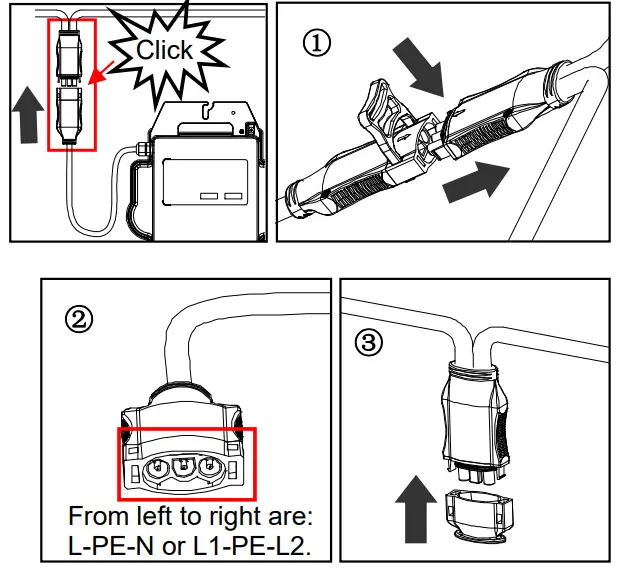 Click

①

②

From left to right are:
L-PE-N or L1-PE-L2.

③