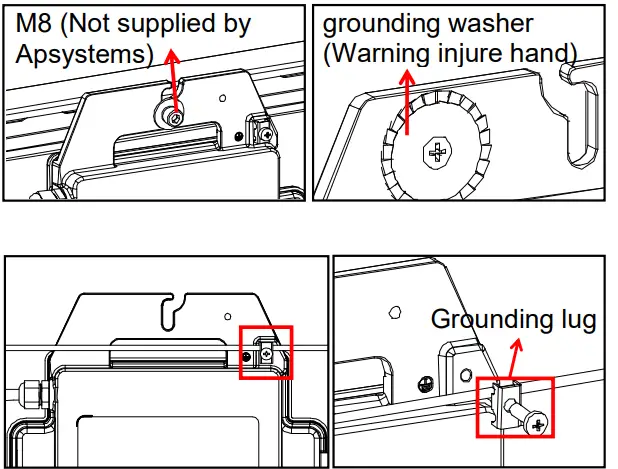 M8 (Not supplied by Apsystems)

grounding washer (Warning injure hand)

Grounding lug