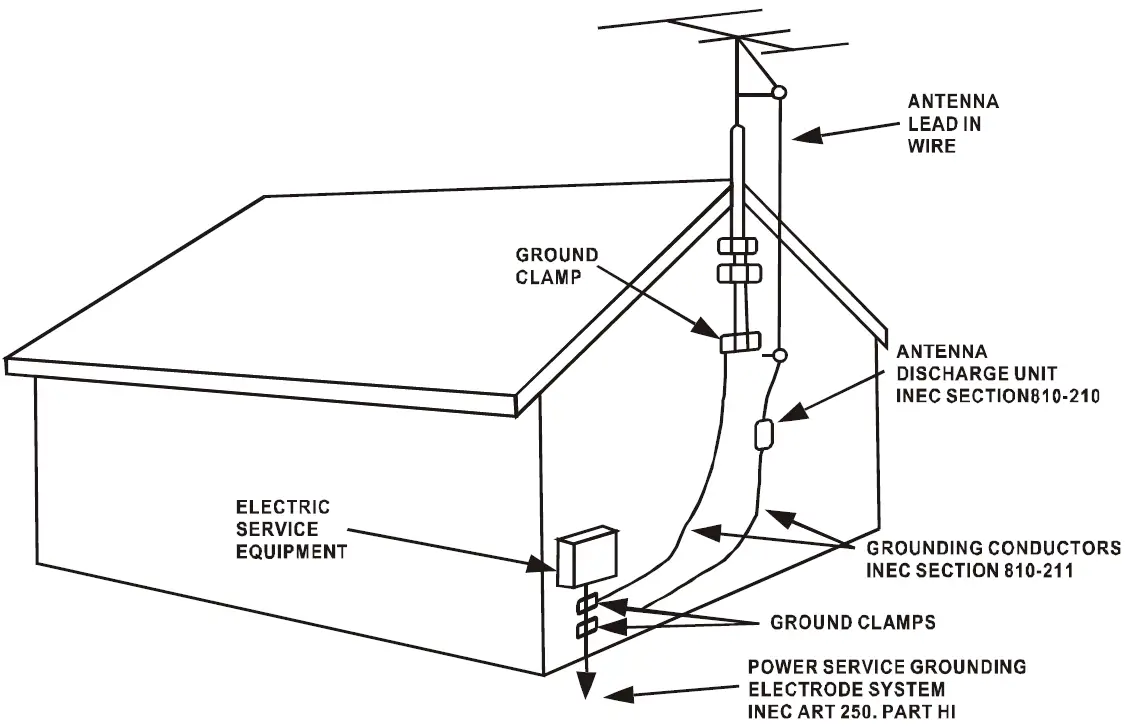 ANTENNA
LEAD IN
WIRE

GROUND
CLAMP

ANTENNA
DISCHARGE UNIT
INEC SECTION810-210

ELECTRIC
SERVICE
EQUIPMENT

GROUNDING CONDUCTORS
INEC SECTION 810-211

GROUND CLAMPS

POWER SERVICE GROUNDING
ELECTRODE SYSTEM
INEC ART 250. PART HI