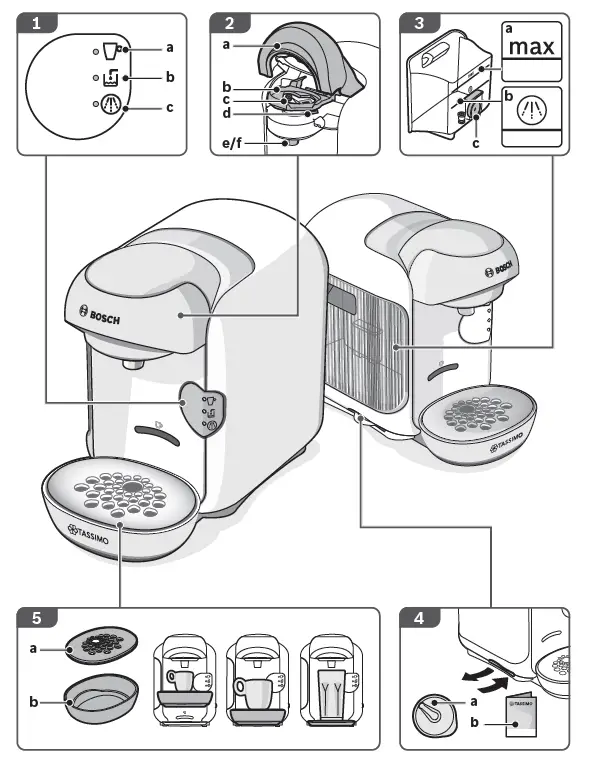 1
a
b
c

2
a
b
c
d
e/f

3
a
max
b
c

BOSCH
BOSCH
TASSIMO
TASSIMO

5
a
b

4
a
b
TASSIMO