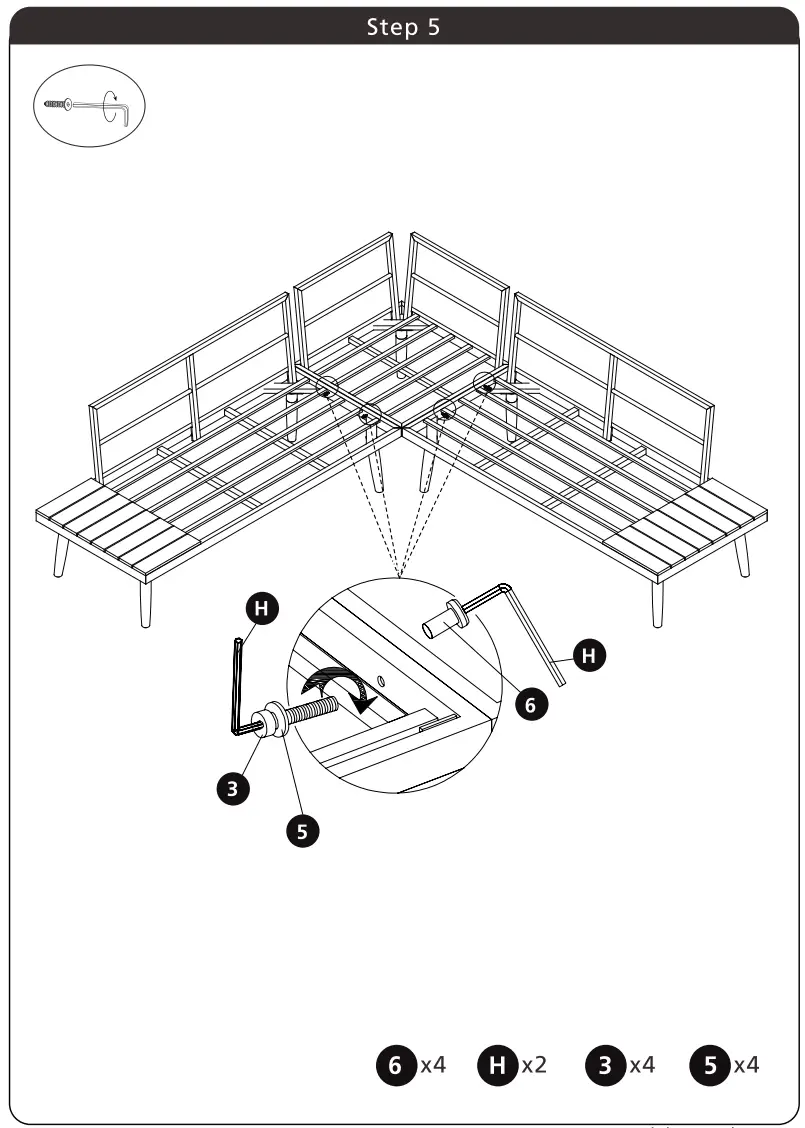 Step 5

H

H

6

3

5

6 x4 H x2 3 x4 5 x4