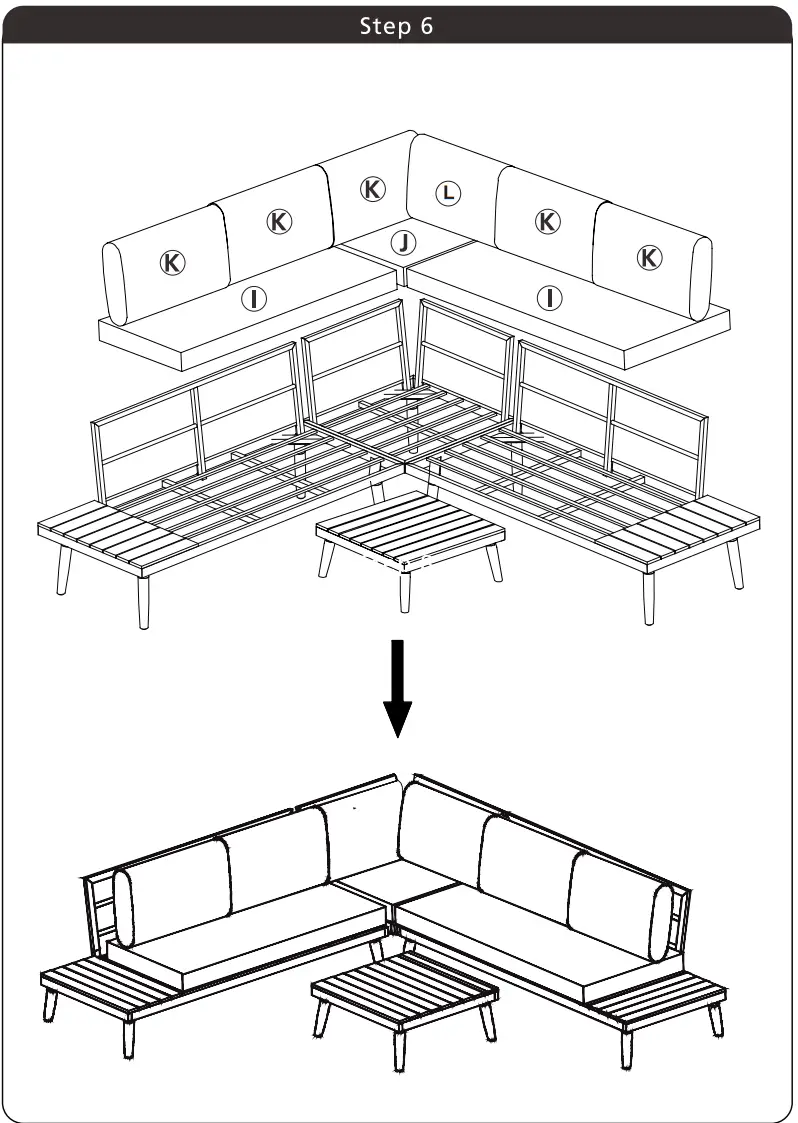 Step 6

K K K L K K
J
I I