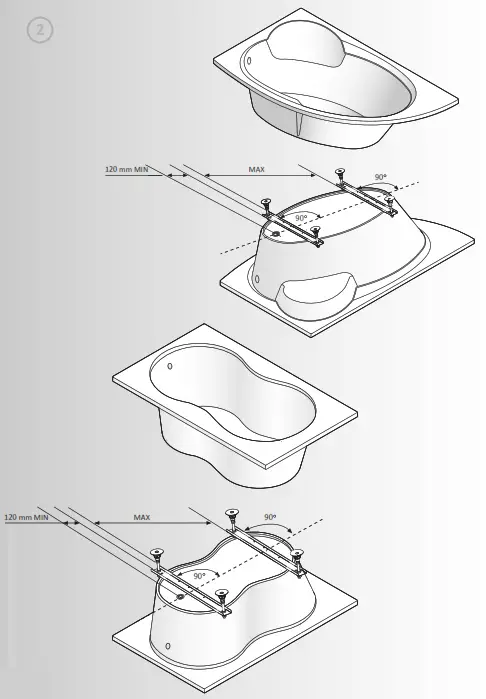 2

120 mm MIN
MAX
90°
90°

120 mm MIN
MAX
90°
90°