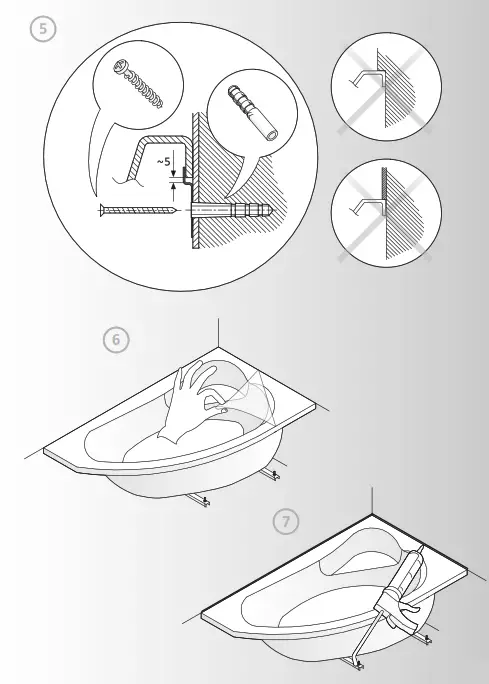 5

~5

6

7