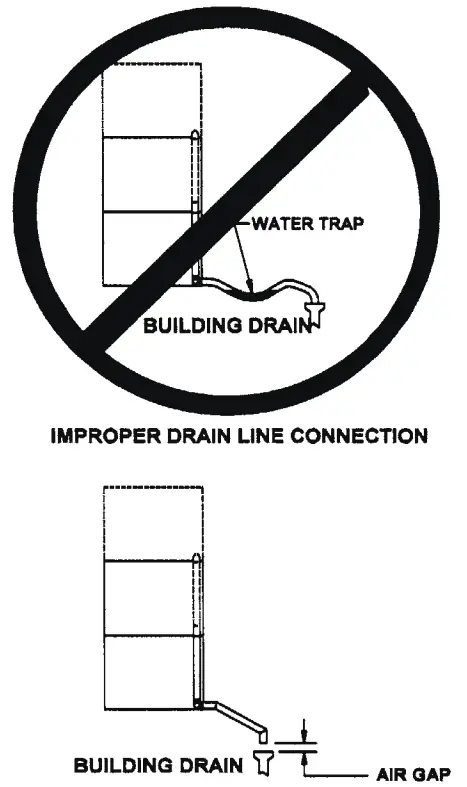 WATER TRAP

BUILDING DRAIN

IMPROPER DRAIN LINE CONNECTION

BUILDING DRAIN

AIR GAP