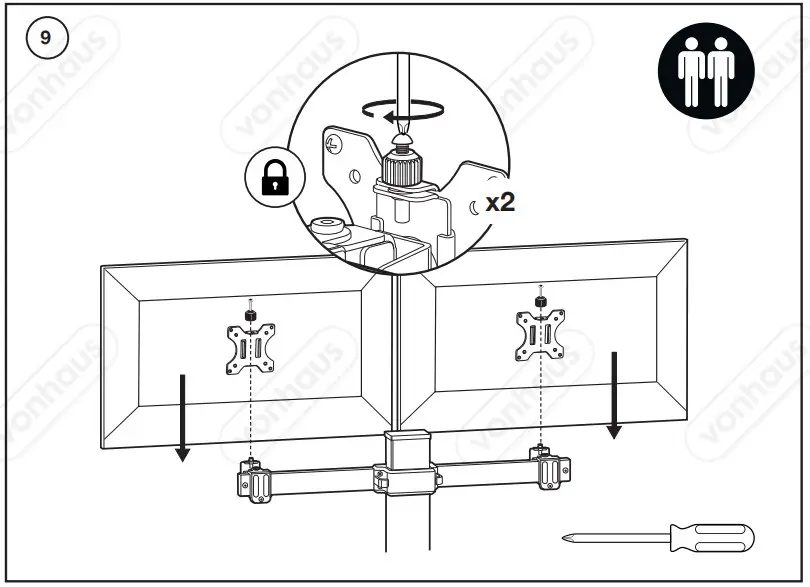 9

x2

vonhaus