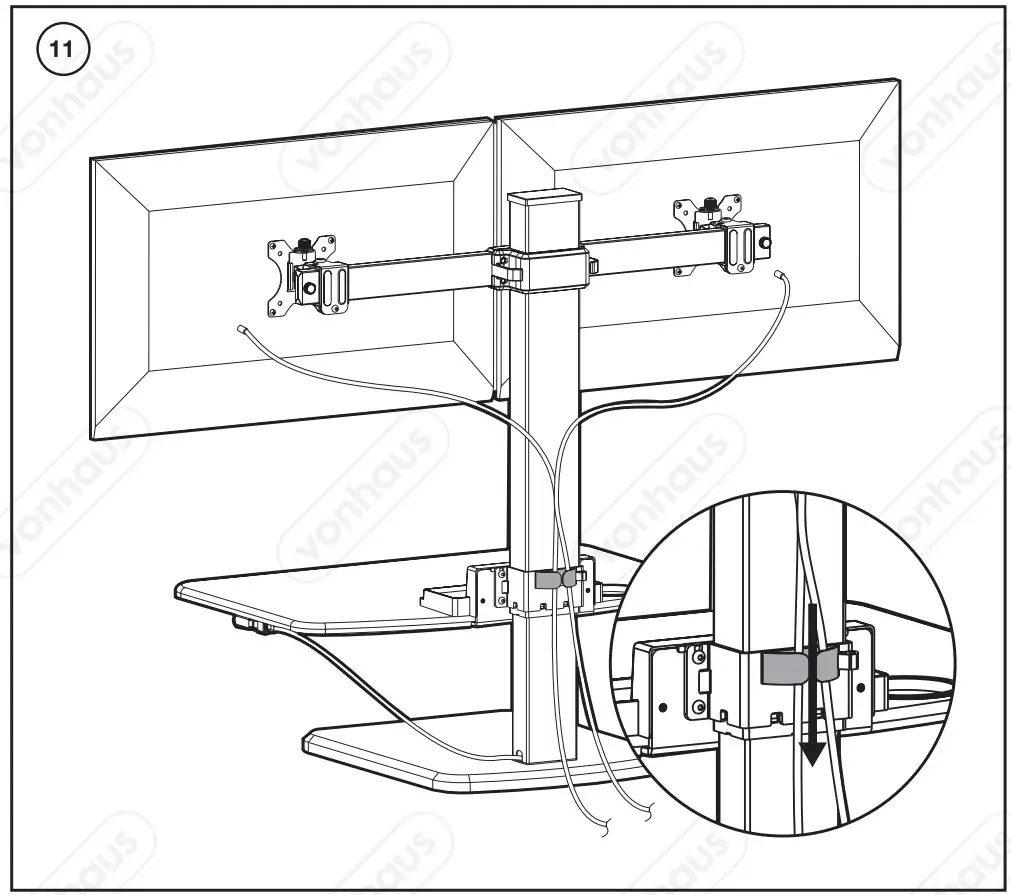 11

vonhaus