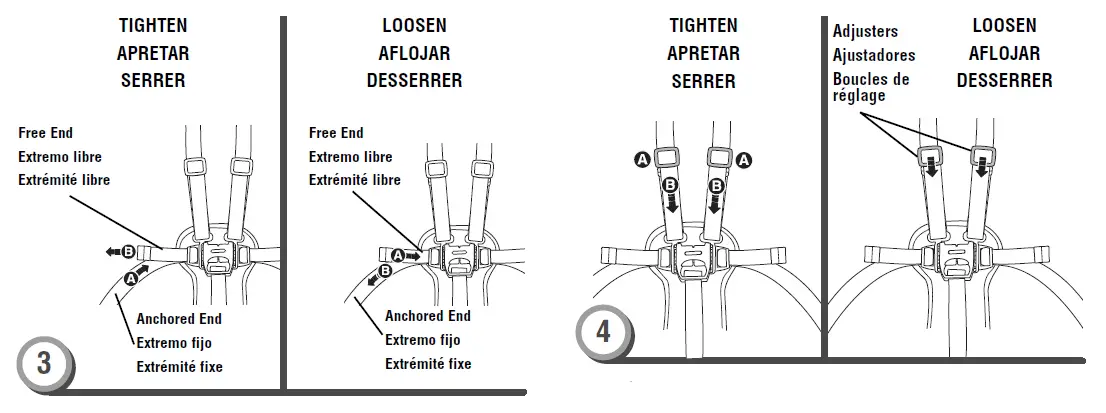 TIGHTEN
APRETAR
SERRER

Free End
Extremo libre
Extrémité libre

B
A

Anchored End
Extremo fijo
Extrémité fixe

3

LOOSEN
AFLOJAR
DESSERRER

Free End
Extremo libre
Extrémité libre

A
B

Anchored End
Extremo fijo
Extrémité fixe

TIGHTEN
APRETAR
SERRER

A
A
B
B

4

Adjusters
Ajustadores
Boucles de réglage

LOOSEN
AFLOJAR
DESSERRER