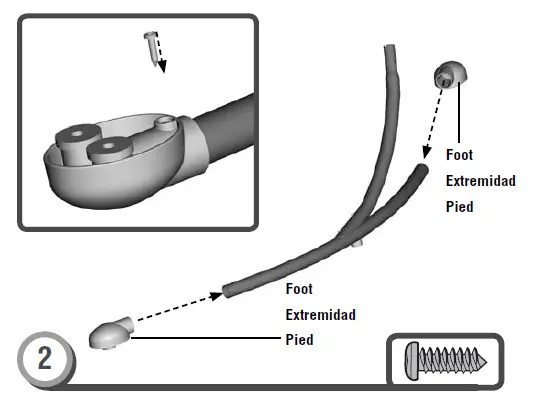 Foot
Extremidad
Pied

Foot
Extremidad
Pied

2