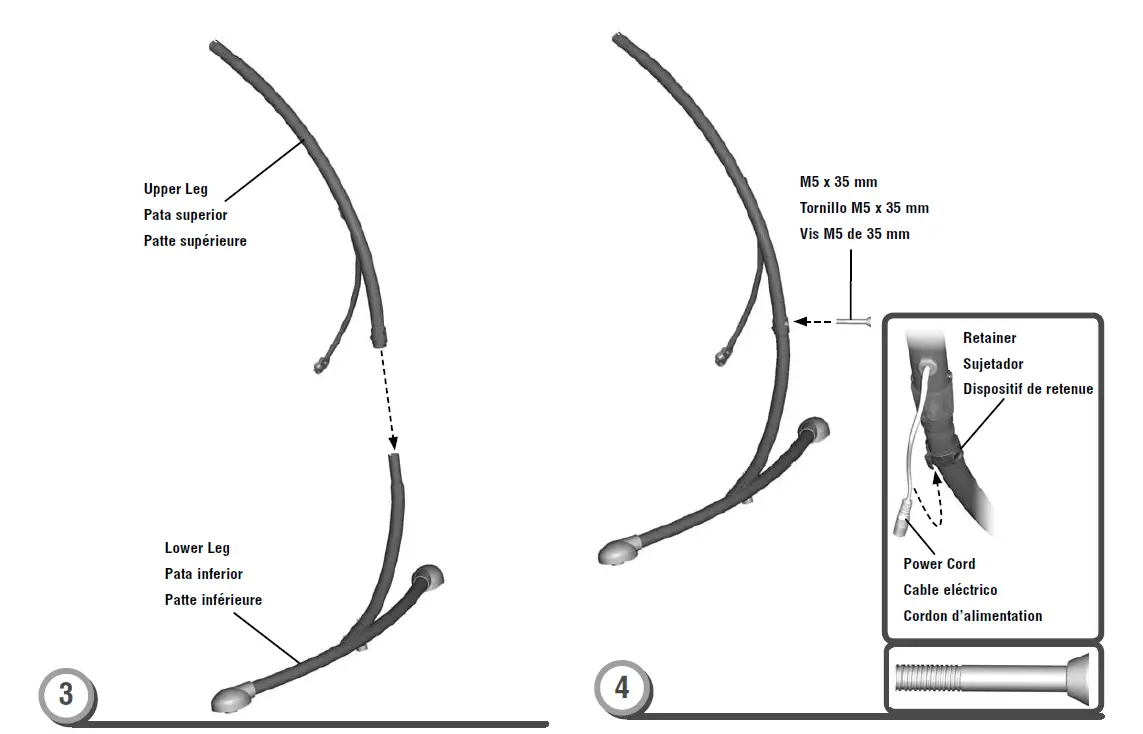 Upper Leg
Pata superior
Patte supérieure

Lower Leg
Pata inferior
Patte inférieure

3

M5 x 35 mm
Tornillo M5 x 35 mm
Vis M5 de 35 mm

Retainer
Sujetador
Dispositif de retenue

Power Cord
Cable eléctrico
Cordon d'alimentation

4