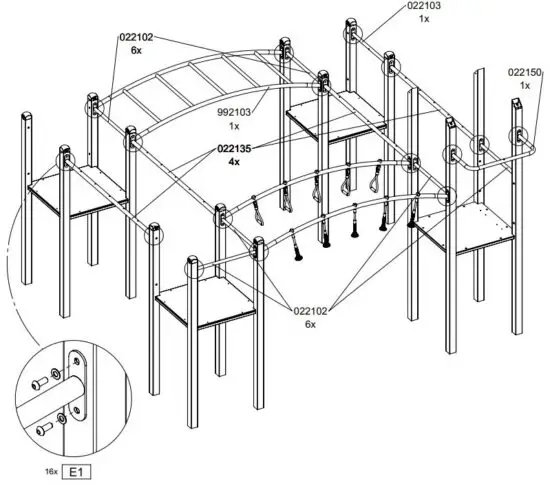 022103
1x

022102
6x

022150
1x

992103
1x

022135
4x

022102
6x

16x E1