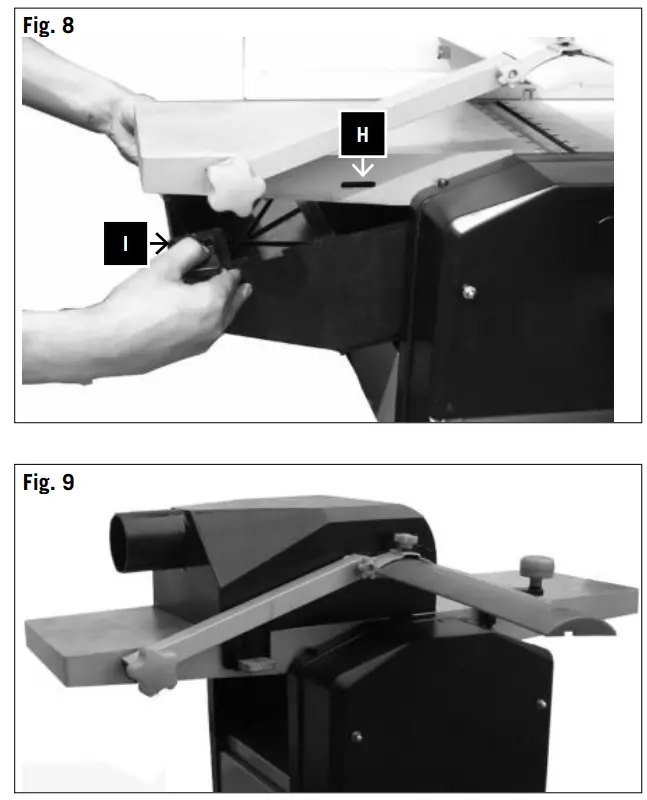 Fig. 8

H

I

Fig. 9