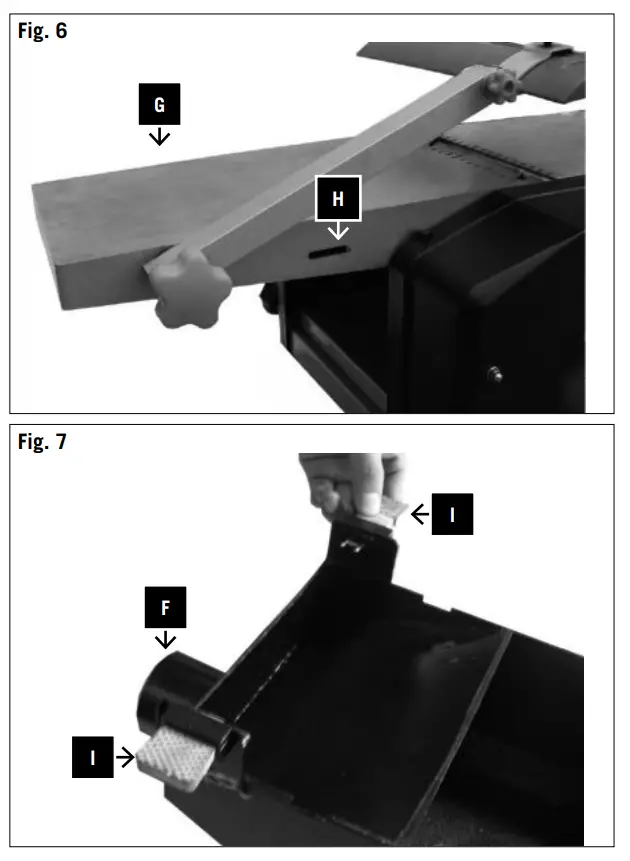 Fig. 6

G

H

Fig. 7

I

F

I