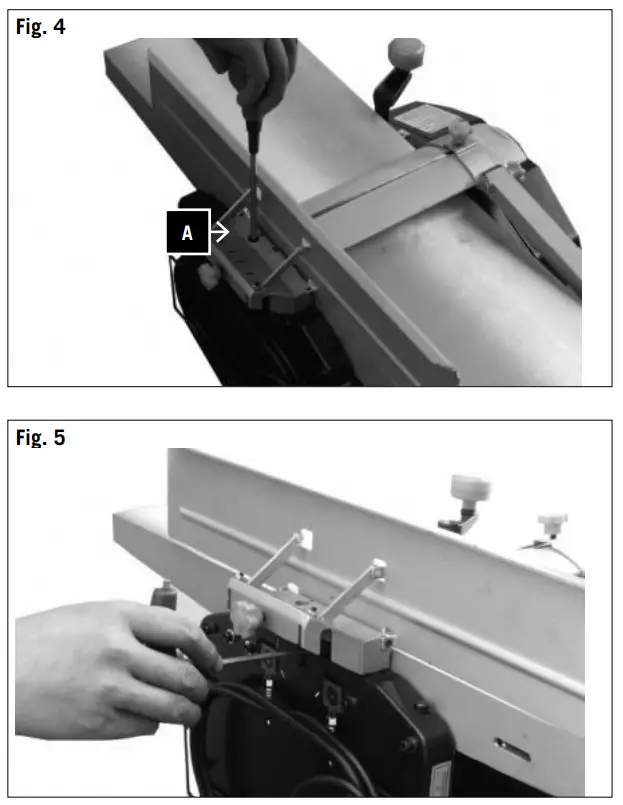 Fig. 4

A

Fig. 5