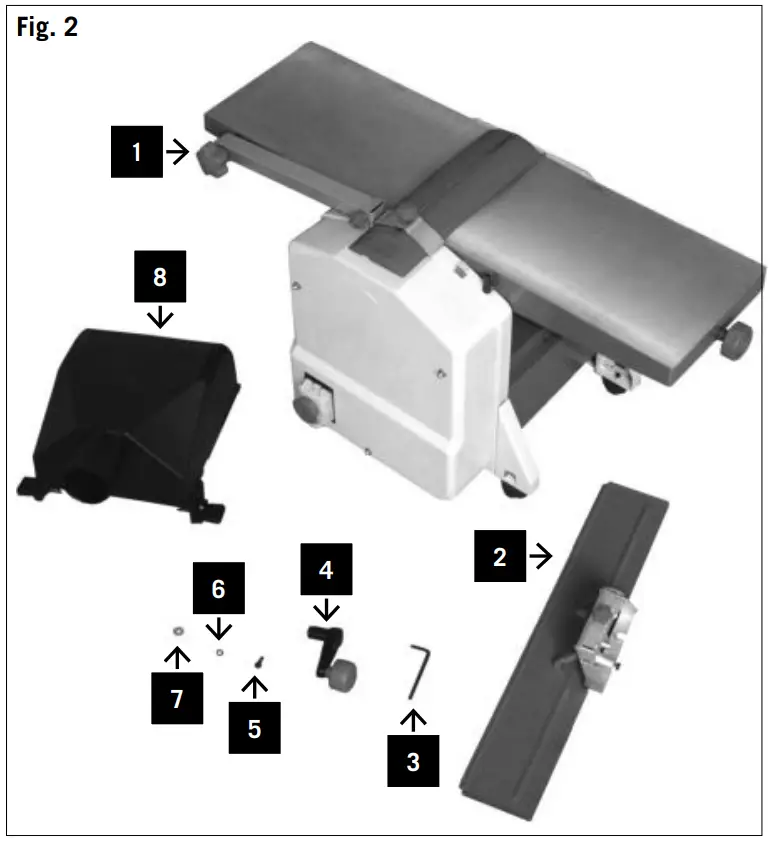 Fig. 2

1

8

2

4

6

7

5

3