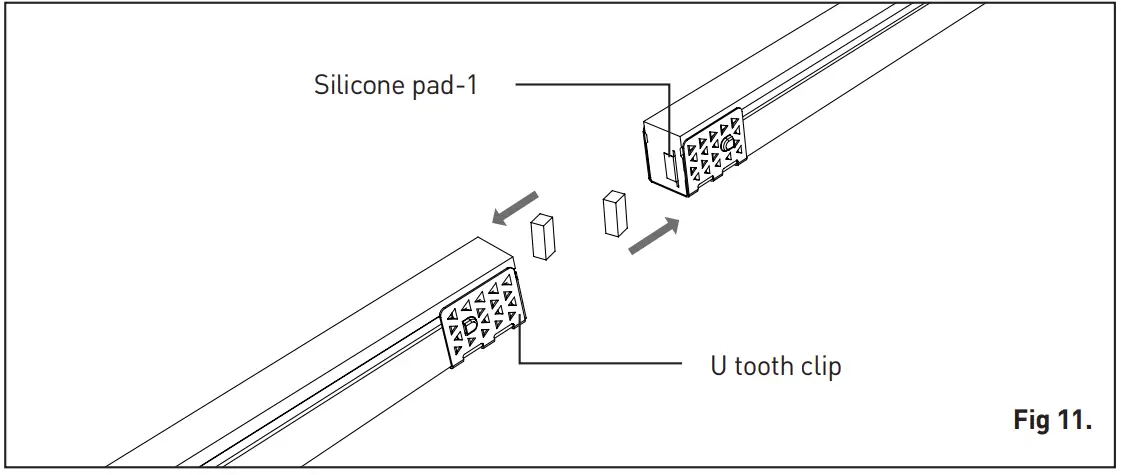 Silicone pad-1

U tooth clip

Fig 11.