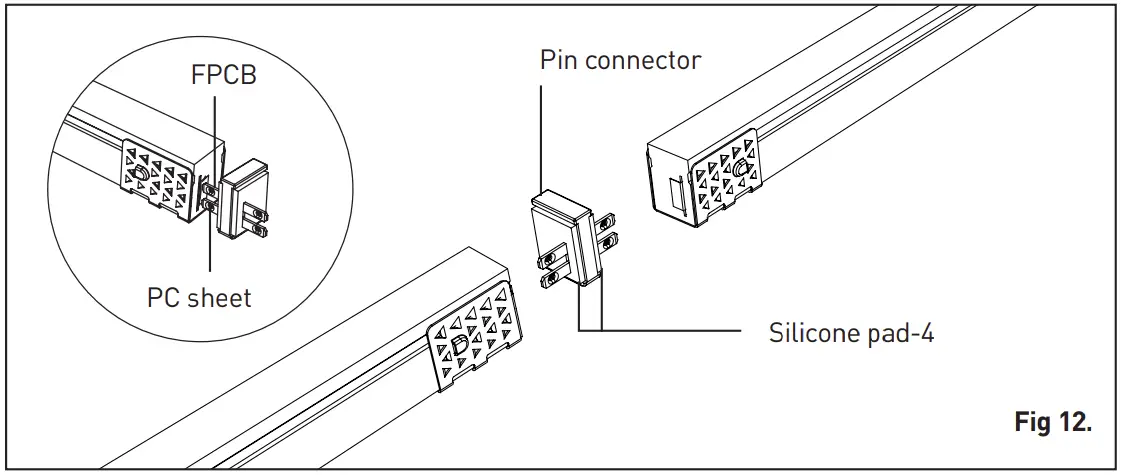 FPCB

PC sheet

Pin connector

Silicone pad-4

Fig 12.