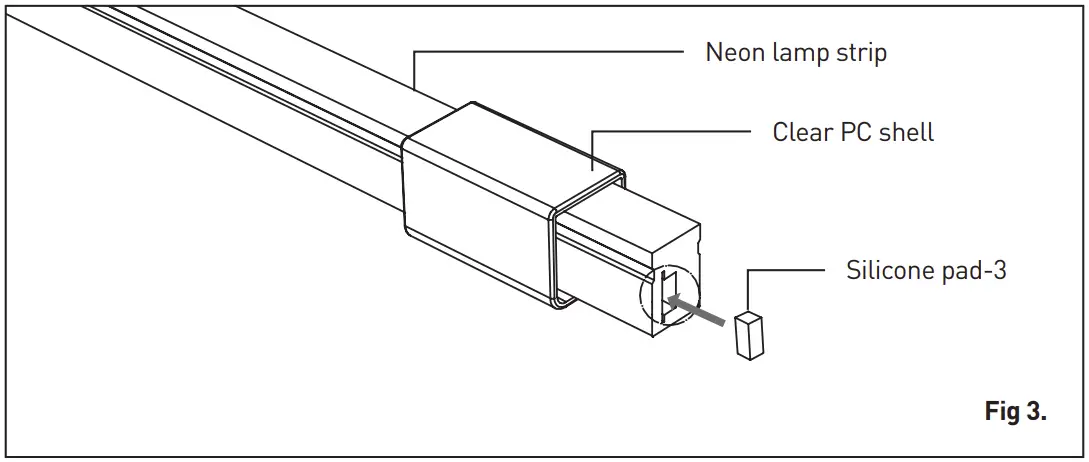 Neon lamp strip

Clear PC shell

Silicone pad-3

Fig 3.