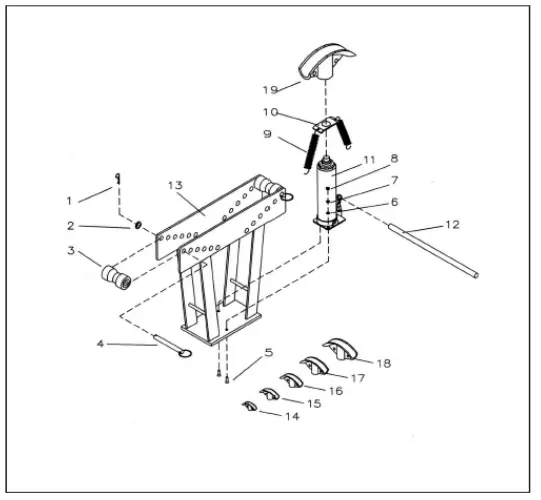 19
10
9
11
8
7
6
12
13
1
2
3
4
5
18
17
16
15
14