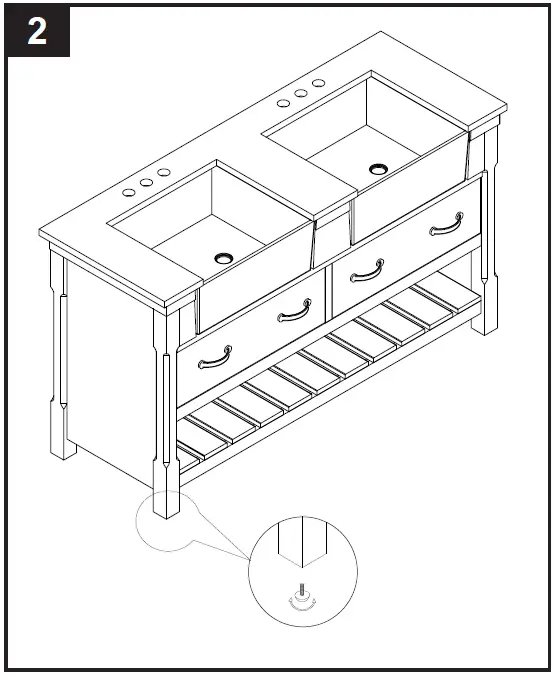 2