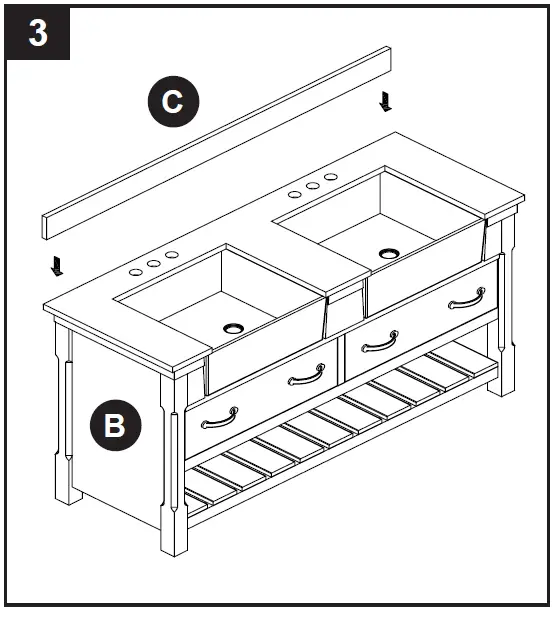 3

C

B