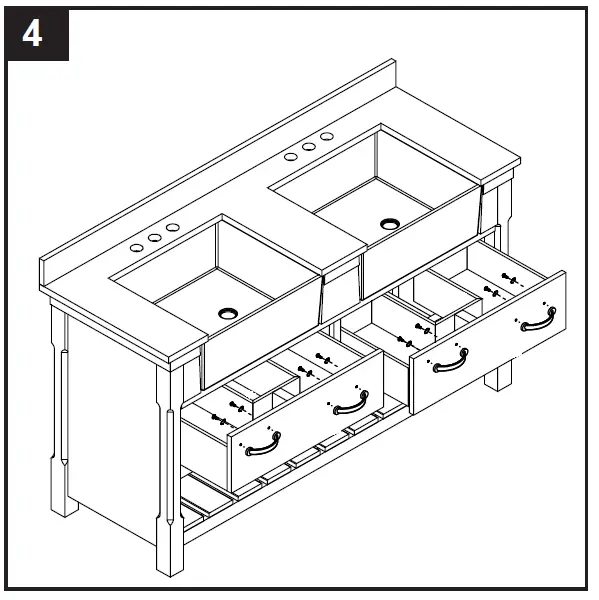 4